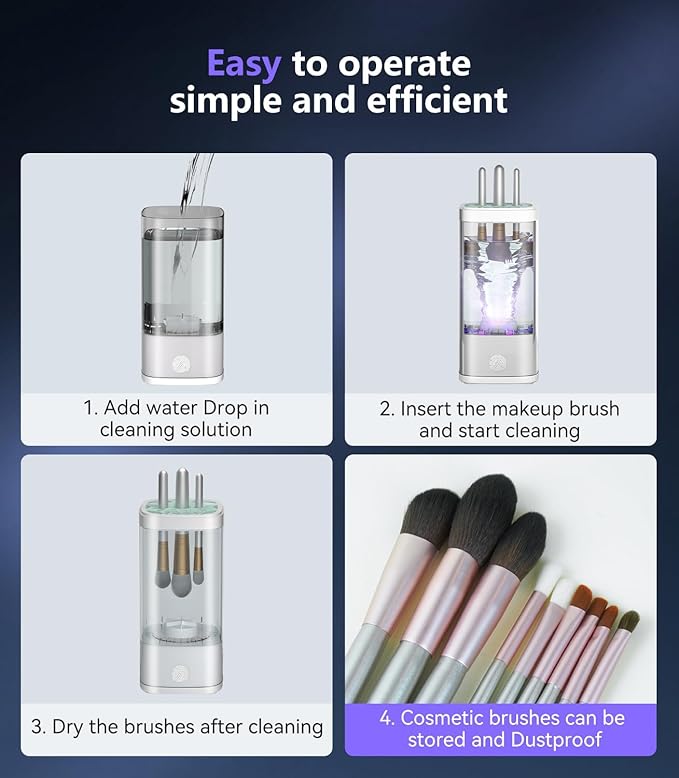 Easy to operate simple and efficient

1. Add water Drop in cleaning solution

2. Insert the makeup brush and start cleaning

3. Dry the brushes after cleaning

4. Cosmetic brushes can be stored and Dustproof