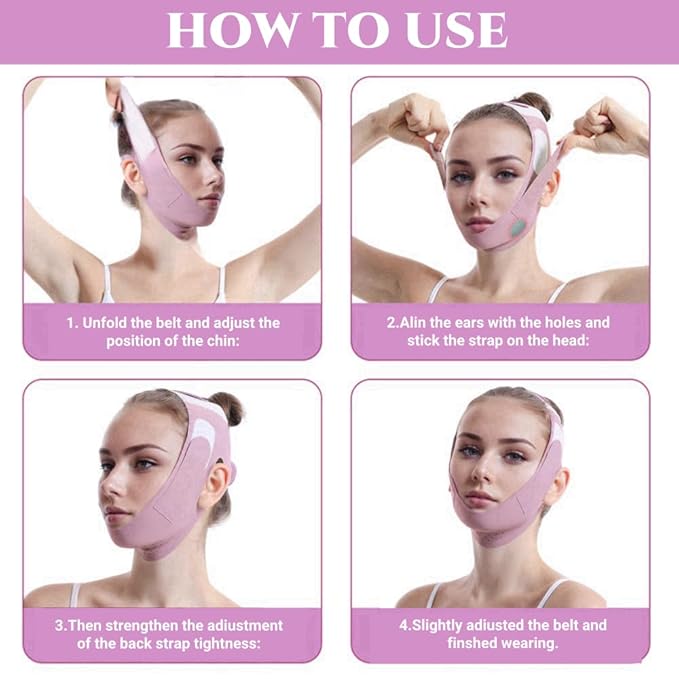 HOW TO USE

1. Unfold the belt and adjust the position of the chin:

2.Alin the ears with the holes and stick the strap on the head:

3.Then strengthen the adiustment of the back strap tightness:

4.Slightly adiusted the belt and finshed wearing.