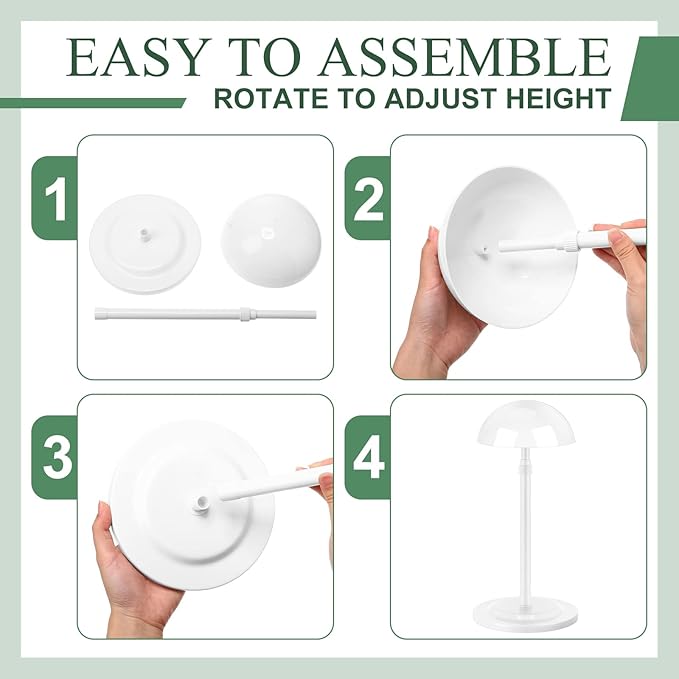 EASY TO ASSEMBLE
ROTATE TO ADJUST HEIGHT

1

2

3

4