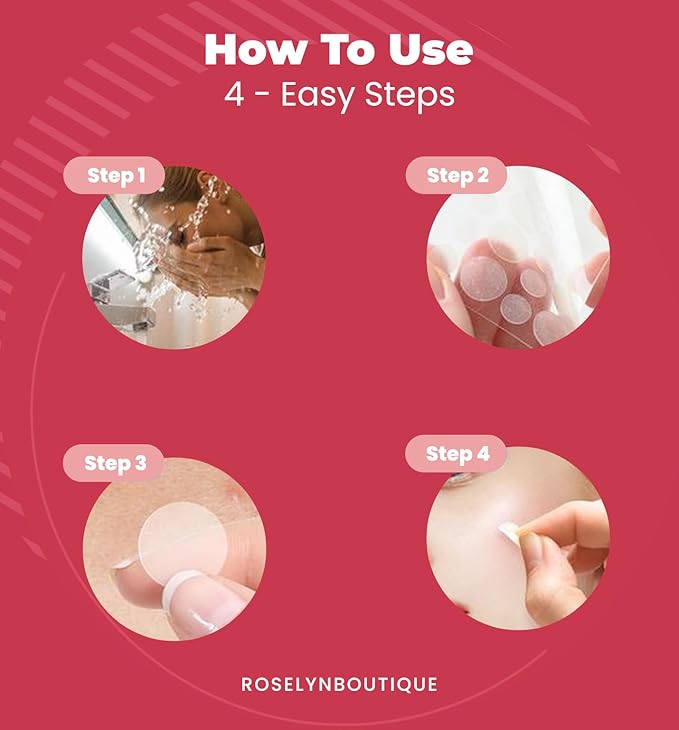 How To Use
4 - Easy Steps

Step 1

Step 2

Step 3

Step 4

ROSELYNBOUTIQUE