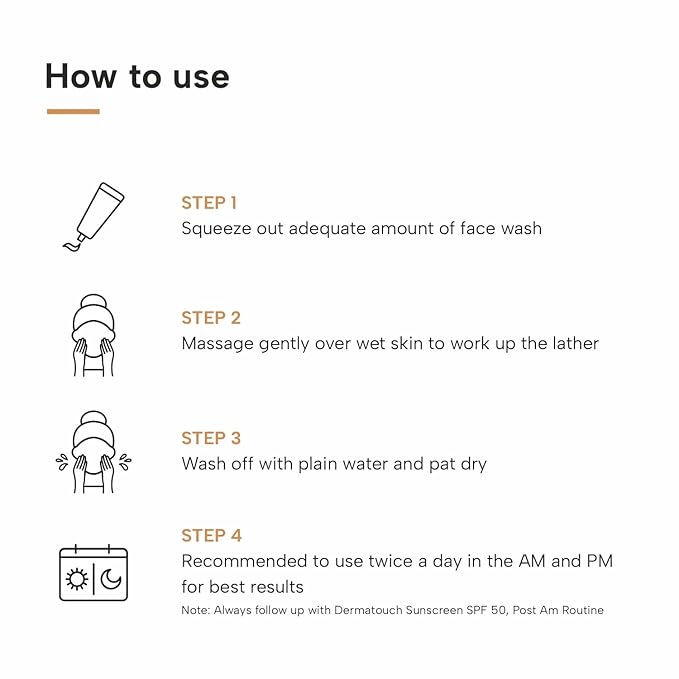 How to use

STEP 1
Squeeze out adequate amount of face wash

STEP 2
Massage gently over wet skin to work up the lather

STEP 3
Wash off with plain water and pat dry

STEP 4
Recommended to use twice a day in the AM and PM for best results
Note: Always follow up with Dermatouch Sunscreen SPF 50, Post Am Routine