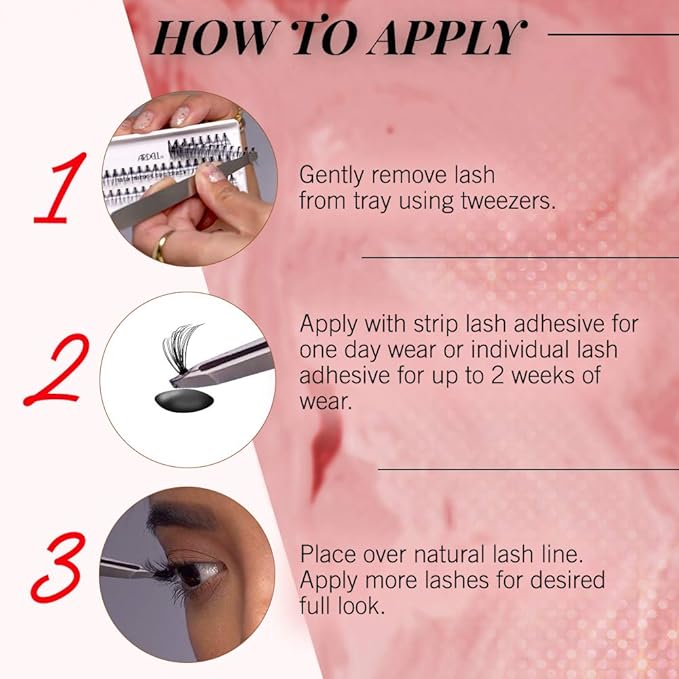 HOW TO APPLY

1

ARDELL

Gently remove lash from tray using tweezers.

2

Apply with strip lash adhesive for one day wear or individual lash adhesive for up to 2 weeks of wear.

3

Place over natural lash line. Apply more lashes for desired full look.