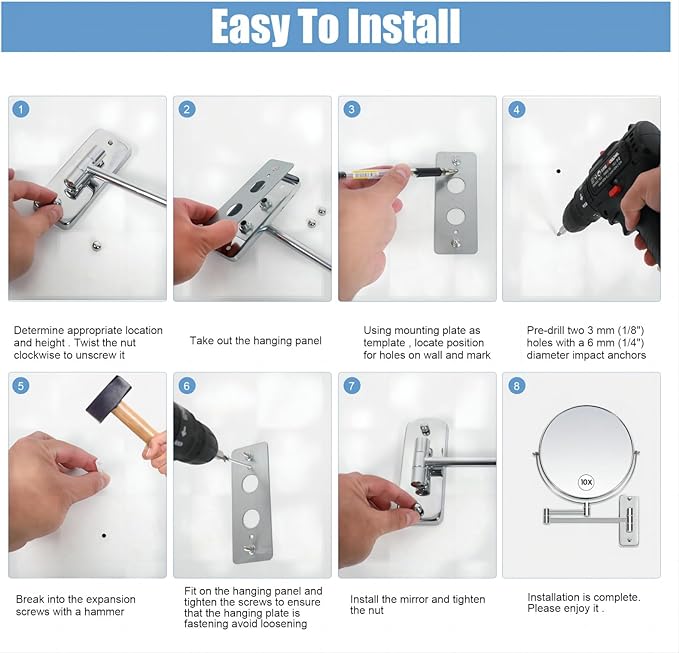 Easy To Install

1

Determine appropriate location and height . Twist the nut clockwise to unscrew it

2

Take out the hanging panel

3

Using mounting plate as template , locate position for holes on wall and mark

4

Pre-drill two 3 mm (1/8") holes with a 6 mm (1/4") diameter impact anchors

5

Break into the expansion screws with a hammer

6

Fit on the hanging panel and tighten the screws to ensure that the hanging plate is fastening avoid loosening

7

Install the mirror and tighten the nut

8

10X

Installation is complete. Please enjoy it .