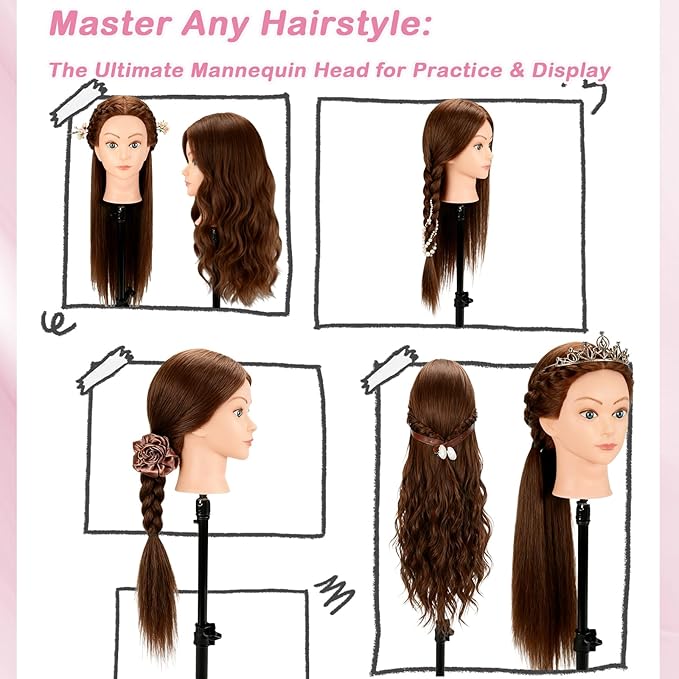 Master Any Hairstyle:

The Ultimate Mannequin Head for Practice & Display