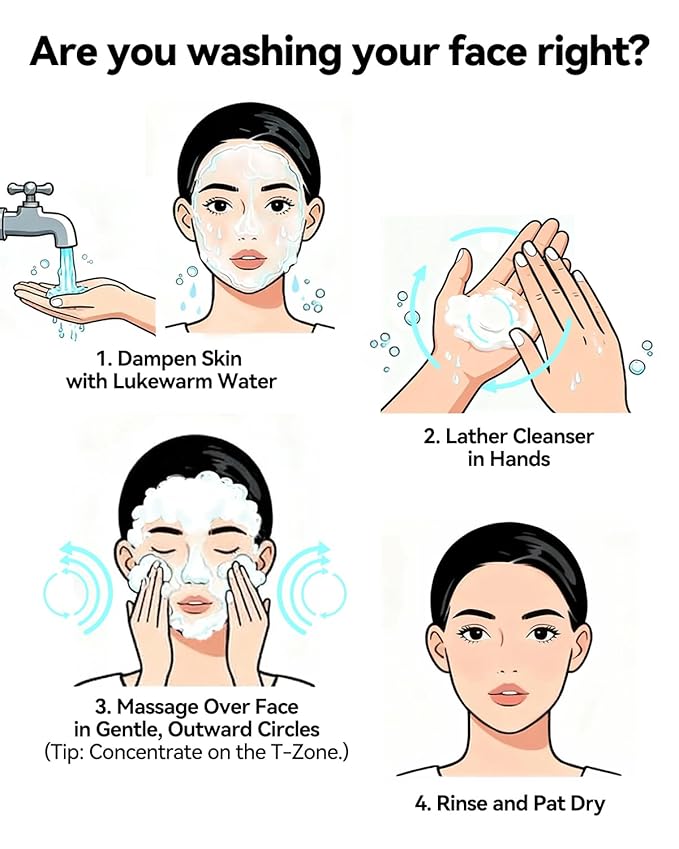 Are you washing your face right?

1. Dampen Skin with Lukewarm Water

2. Lather Cleanser in Hands

3. Massage Over Face in Gentle, Outward Circles (Tip: Concentrate on the T-Zone.)

4. Rinse and Pat Dry