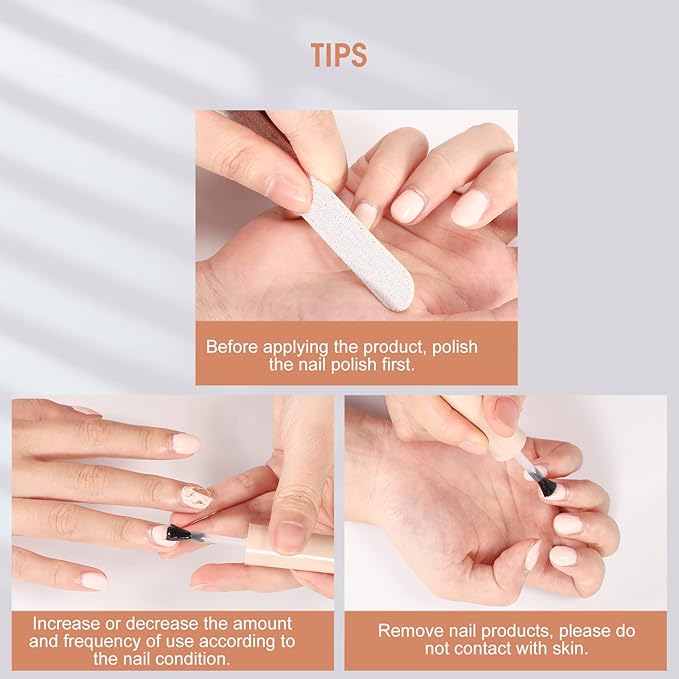 TIPS

Before applying the product, polish the nail polish first.

Increase or decrease the amount and frequency of use according to the nail condition.

Remove nail products, please do not contact with skin.