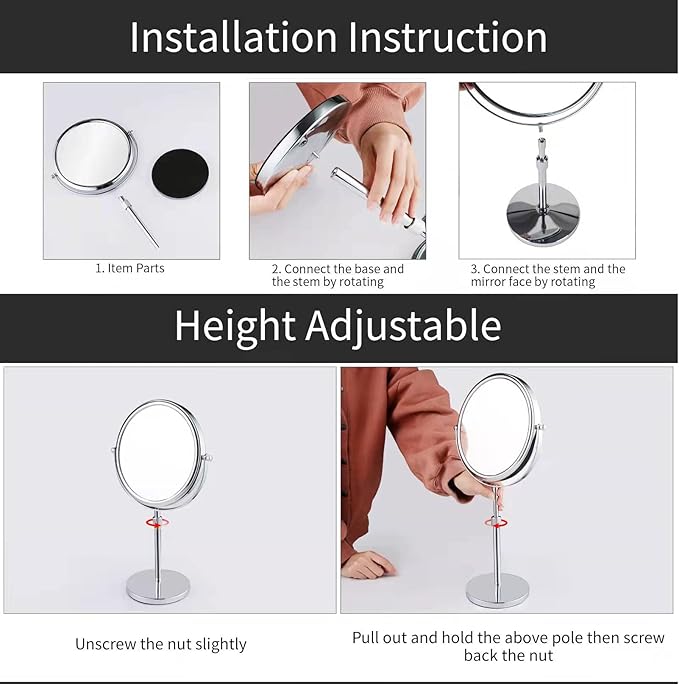 Installation Instruction

1. Item Parts

2. Connect the base and the stem by rotating

3. Connect the stem and the mirror face by rotating

Height Adjustable

Unscrew the nut slightly

Pull out and hold the above pole then screw back the nut