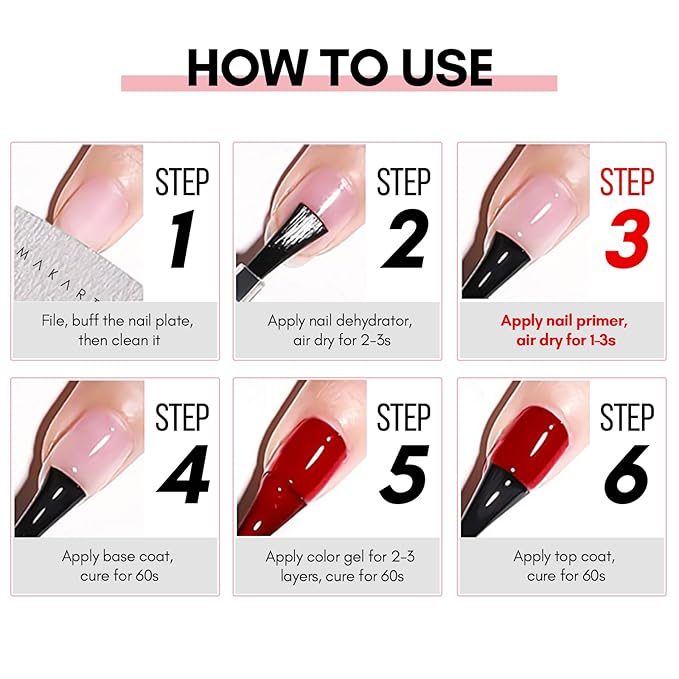 HOW TO USE

MAKART

STEP 1

File, buff the nail plate, then clean it

STEP 2

Apply nail dehydrator, air dry for 2-3s

STEP 3

Apply nail primer, air dry for 1-3s

STEP 4

Apply base coat, cure for 60s

STEP 5

Apply color gel for 2-3 layers, cure for 60s

STEP 6

Apply top coat, cure for 60s