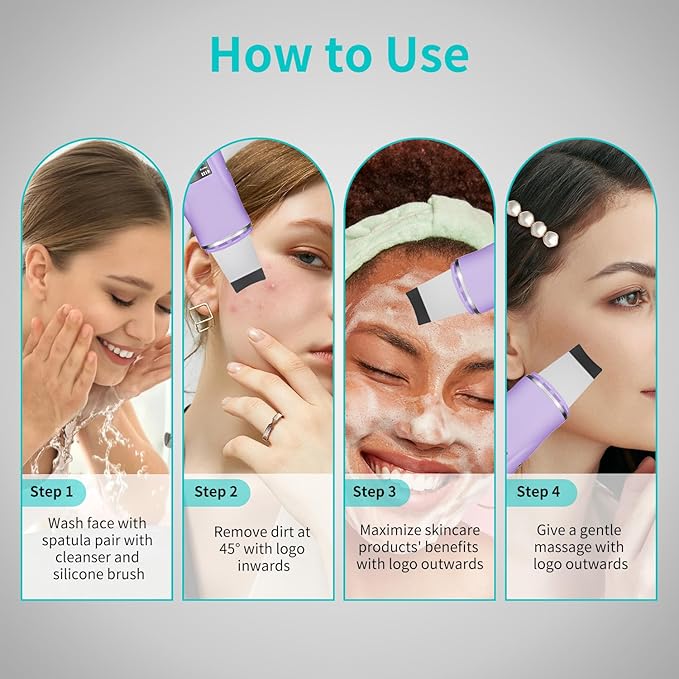 How to Use

Step 1

Wash face with spatula pair with cleanser and silicone brush

Step 2

Remove dirt at 45° with logo inwards

Step 3

Maximize skincare products' benefits with logo outwards

Step 4

Give a gentle massage with logo outwards