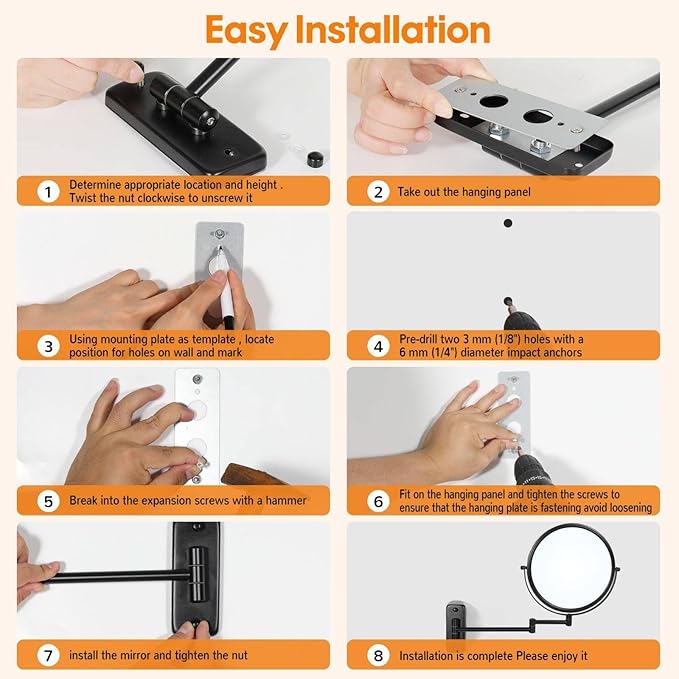 Easy Installation

1 Determine appropriate location and height . Twist the nut clockwise to unscrew it

2 Take out the hanging panel

3 Using mounting plate as template , locate position for holes on wall and mark

4 Pre-drill two 3 mm (1/8") holes with a 6 mm (1/4") diameter impact anchors

5 Break into the expansion screws with a hammer

6 Fit on the hanging panel and tighten the screws to ensure that the hanging plate is fastening avoid loosening

7 install the mirror and tighten the nut

8 Installation is complete Please enjoy it