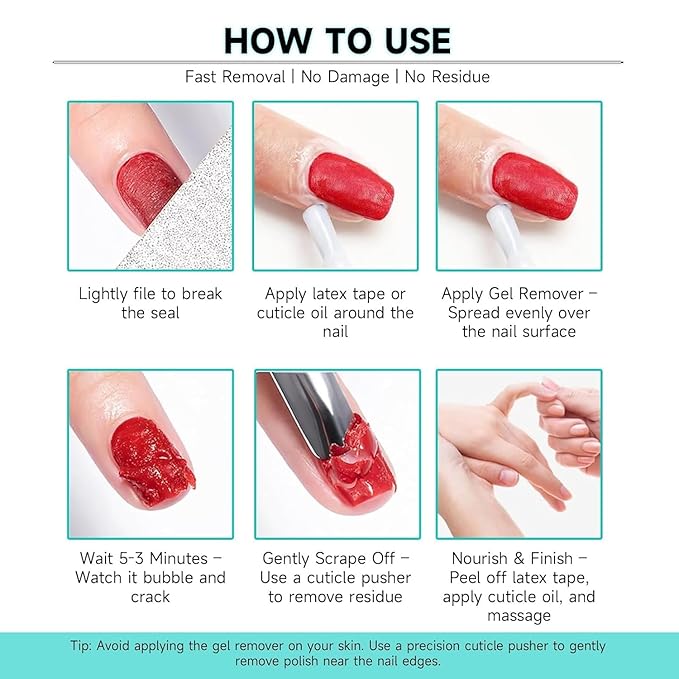 HOW TO USE

Fast Removal | No Damage | No Residue

Lightly file to break the seal

Apply latex tape or cuticle oil around the nail

Apply Gel Remover – Spread evenly over the nail surface

Wait 5-3 Minutes – Watch it bubble and crack

Gently Scrape Off – Use a cuticle pusher to remove residue

Nourish & Finish – Peel off latex tape, apply cuticle oil, and massage

Tip: Avoid applying the gel remover on your skin. Use a precision cuticle pusher to gently remove polish near the nail edges.