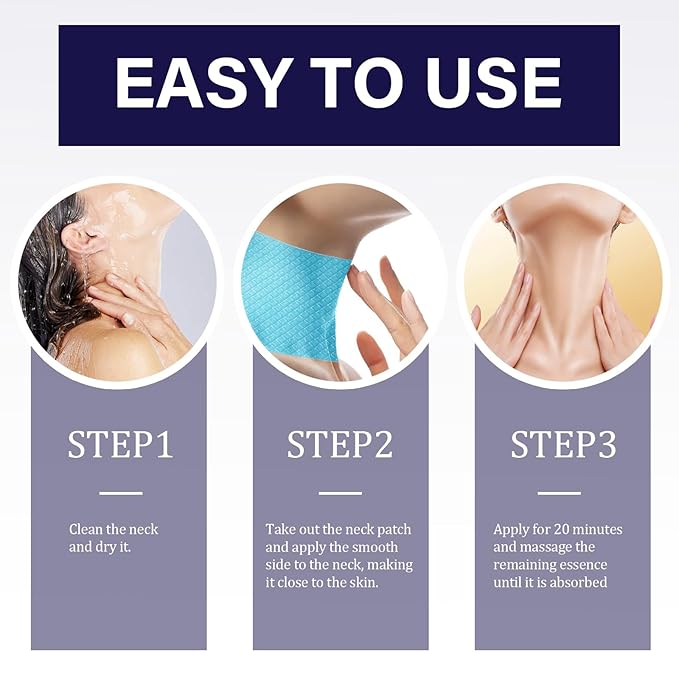 EASY TO USE

STEP1

Clean the neck and dry it.

STEP2

Take out the neck patch and apply the smooth side to the neck, making it close to the skin.

STEP3

Apply for 20 minutes and massage the remaining essence until it is absorbed