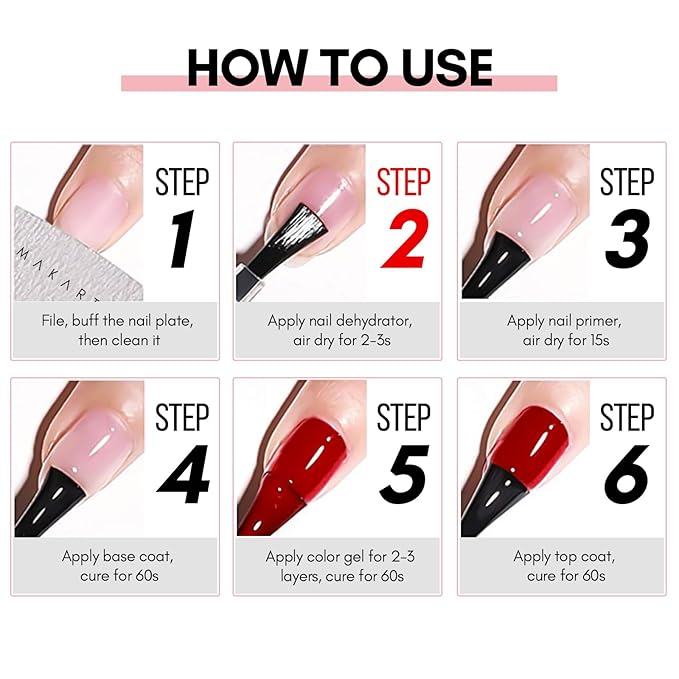 HOW TO USE

MAKART

STEP 1

File, buff the nail plate, then clean it

STEP 2

Apply nail dehydrator, air dry for 2-3s

STEP 3

Apply nail primer, air dry for 15s

STEP 4

Apply base coat, cure for 60s

STEP 5

Apply color gel for 2-3 layers, cure for 60s

STEP 6

Apply top coat, cure for 60s