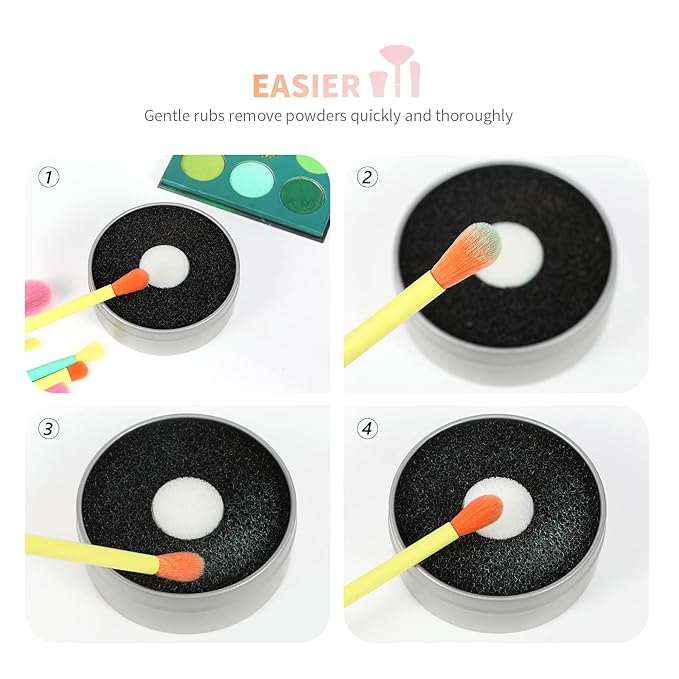 EASIER

Gentle rubs remove powders quickly and thoroughly

1

2

3

4