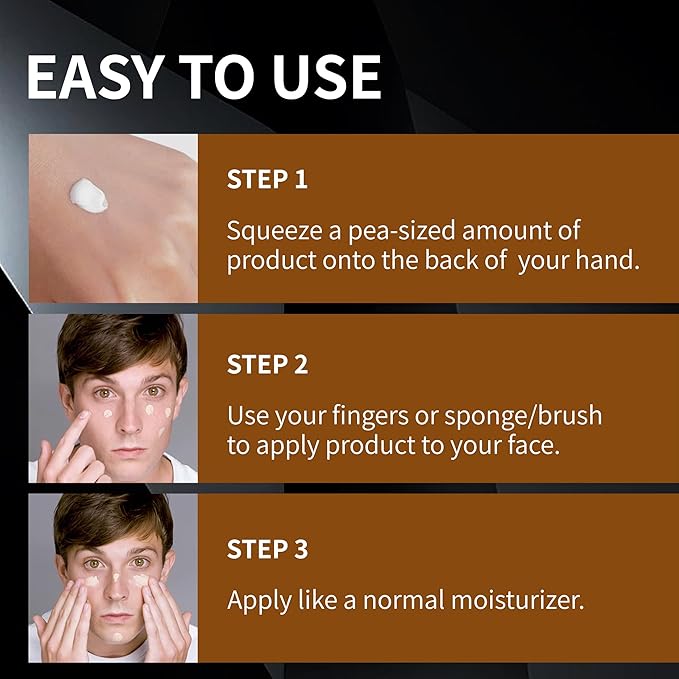 EASY TO USE

STEP 1

Squeeze a pea-sized amount of product onto the back of your hand.

STEP 2

Use your fingers or sponge/brush to apply product to your face.

STEP 3

Apply like a normal moisturizer.