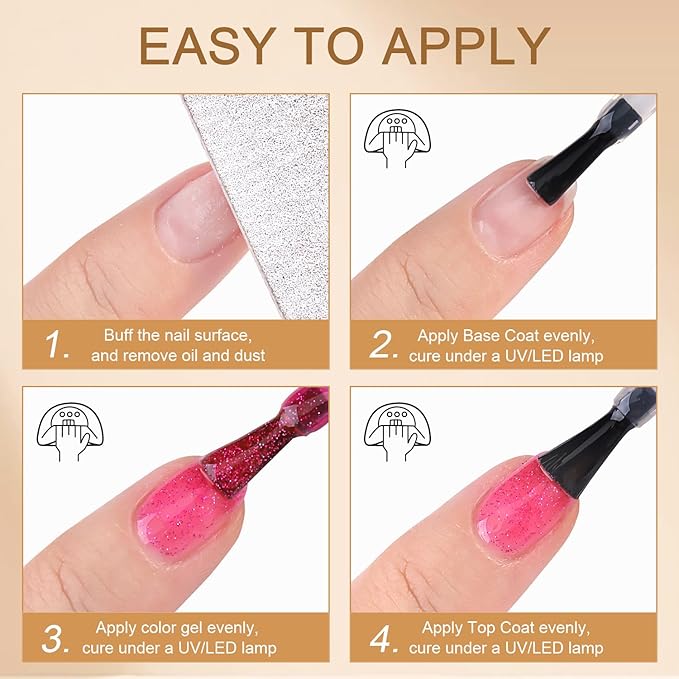 EASY TO APPLY

1. Buff the nail surface, and remove oil and dust

2. Apply Base Coat evenly, cure under a UV/LED lamp

3. Apply color gel evenly, cure under a UV/LED lamp

4. Apply Top Coat evenly, cure under a UV/LED lamp