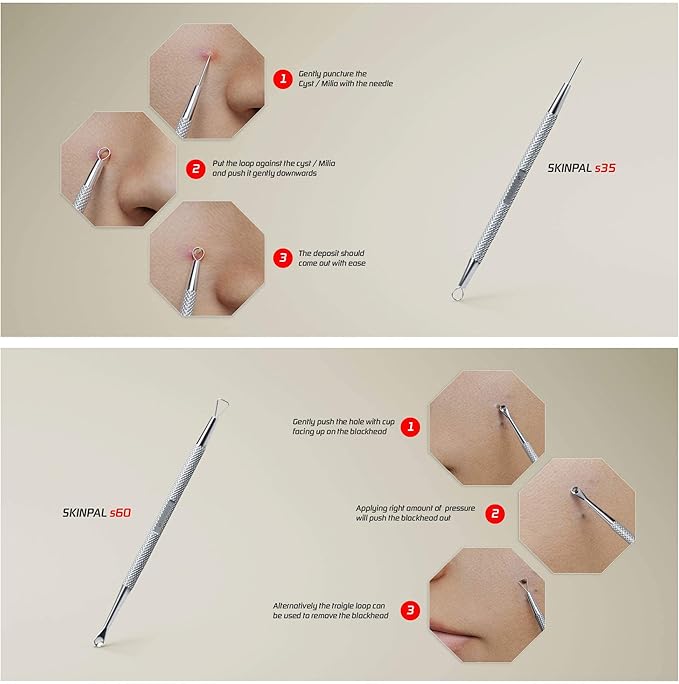 1 Gently puncture the Cyst / Milia with the needle

2 Put the loop against the cyst / Milia and push it gently downwards

3 The deposit should come out with ease

SKINPAL s35

SKINPAL s60

Gently push the hole with cup facing up on the blackhead 1

Applying right amount of pressure will push the blackhead out 2

Alternatively the traigle loop can be used to remove the blackhead 3