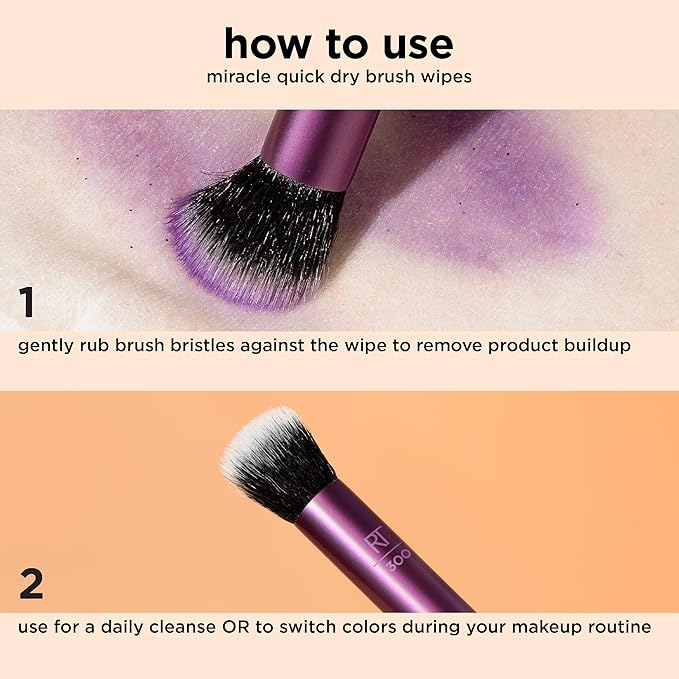 how to use
miracle quick dry brush wipes

1

gently rub brush bristles against the wipe to remove product buildup

RT 300

2

use for a daily cleanse OR to switch colors during your makeup routine